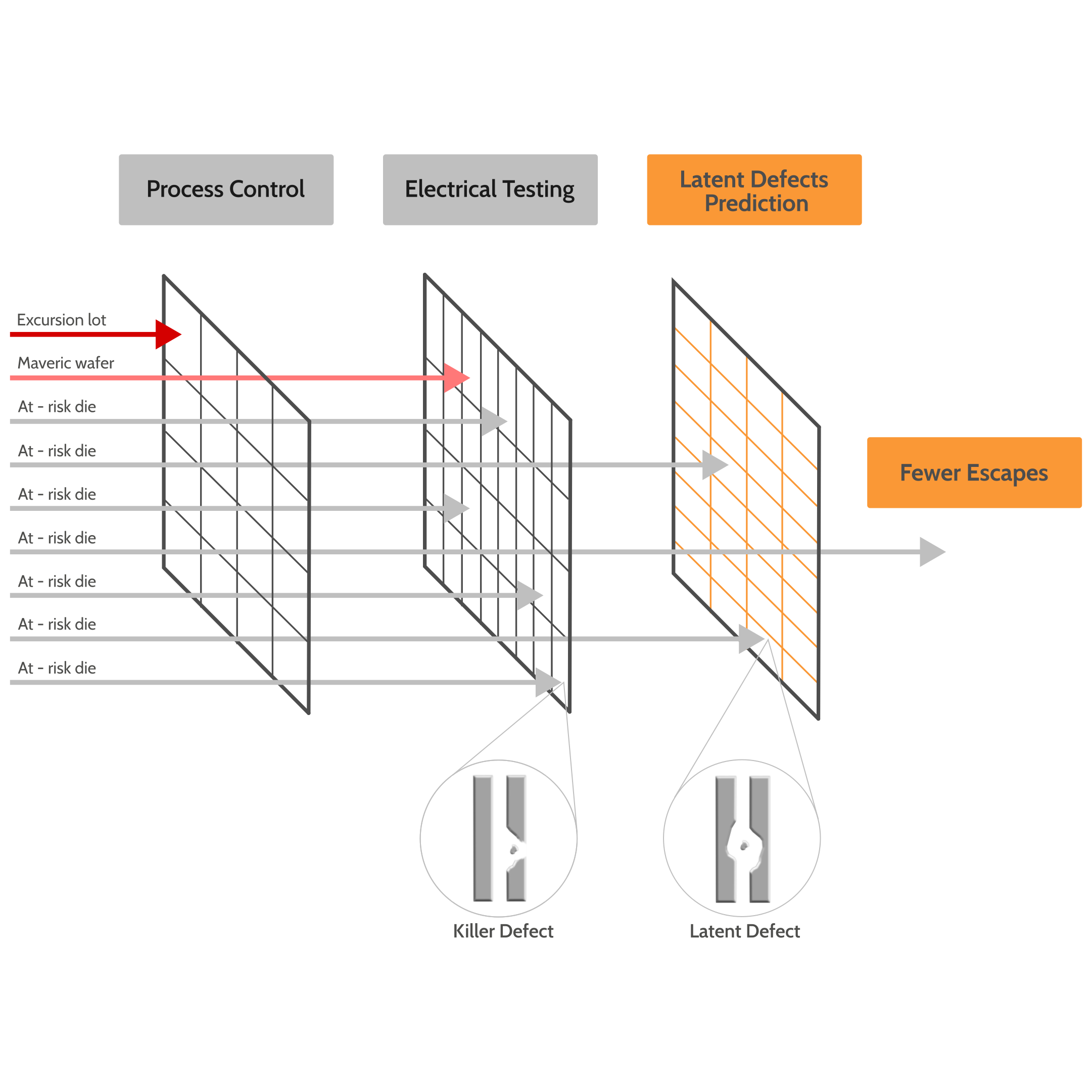 Process Control

Electrical Testing

Latent Defects Prediction

Excursion lot

Maveric wafer

At - risk die

At - risk die

At - risk die

At - risk die

At - risk die

At - risk die

At - risk die

Fewer Escapes

Killer Defect

Latent Defect